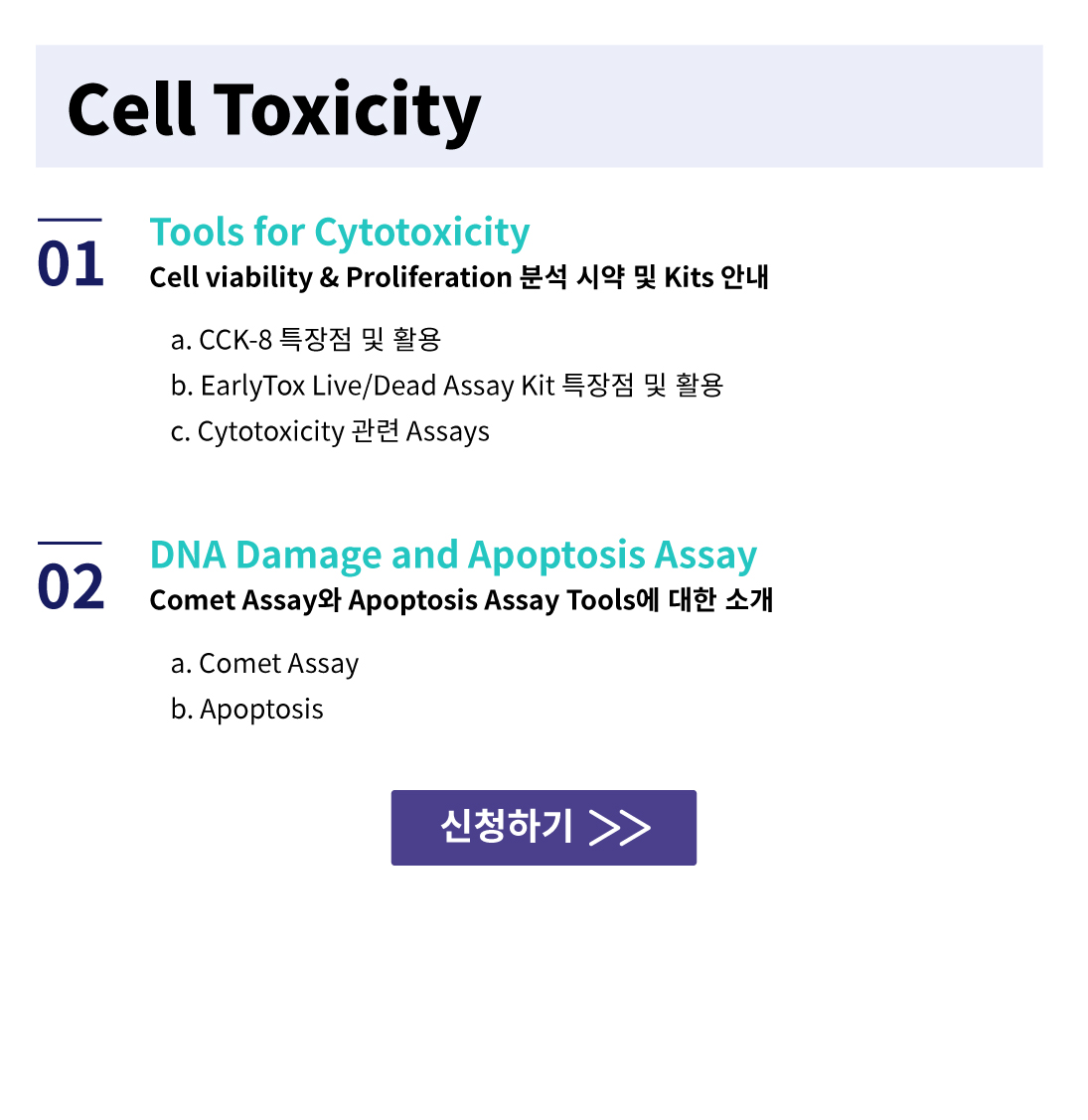 Cell Toxicity

01

Tools for Cytotoxicity

Cell viability & Proliferation 분석 시약 및 Kits 안내

a. CCK-8 특장점 및 활용
b. EarlyTox Live/Dead Assay Kit 특장점 및 활용
c. Cytotoxicity 관련 Assays

02

DNA Damage and Apoptosis Assay

Comet Assay와 Apoptosis Assay Tools에 대한 소개

a. Comet Assay
b. Apoptosis

신청하기 >>